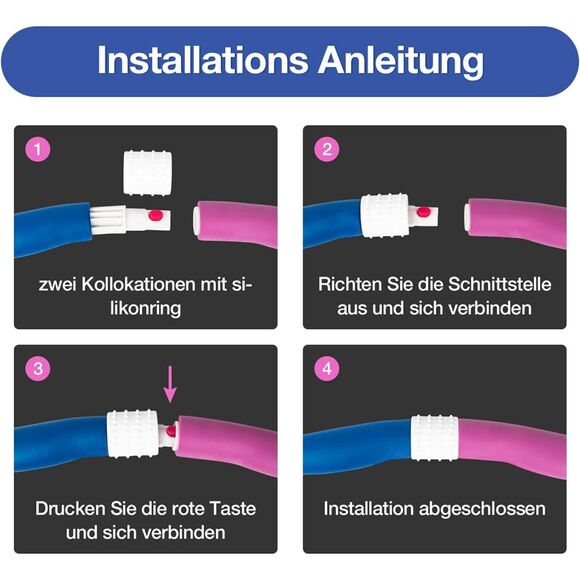 Installations Anleitung

1

zwei Kollokationen mit silikonring

2

Richten Sie die Schnittstelle aus und sich verbinden

3

Drucken Sie die rote Taste und sich verbinden

4

Installation abgeschlossen